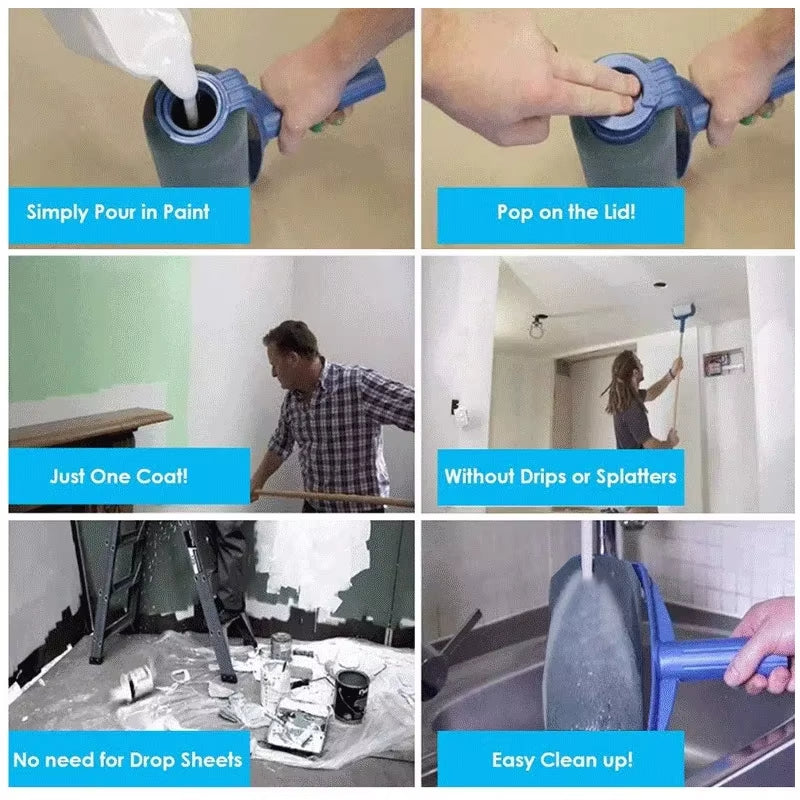 Simply Pour in Paint

Pop on the Lid!

Just One Coat!

Without Drips or Splatters

No need for Drop Sheets

Easy Clean up!