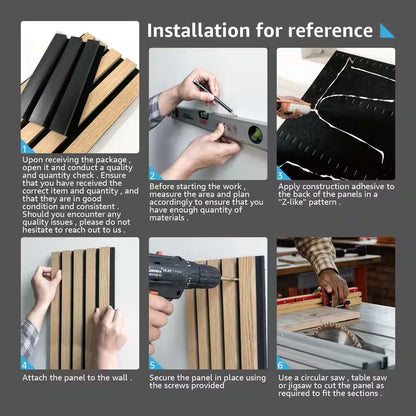 Installation for reference

1
Upon receiving the package , open it and conduct a quality and quantity check . Ensure that you have received the correct item and quantity , and that they are in good condition and consistent . Should you encounter any quality issues , please do not hesitate to reach out to us .

2
Before starting the work , measure the area and plan accordingly to ensure that you have enough quantity of materials .

3
Apply construction adhesive to the back of the panels in a "Z-like" pattern .

4
Attach the panel to the wall .

5
Secure the panel in place using the screws provided

6
Use a circular saw , table saw or jigsaw to cut the panel as required to fit the sections .