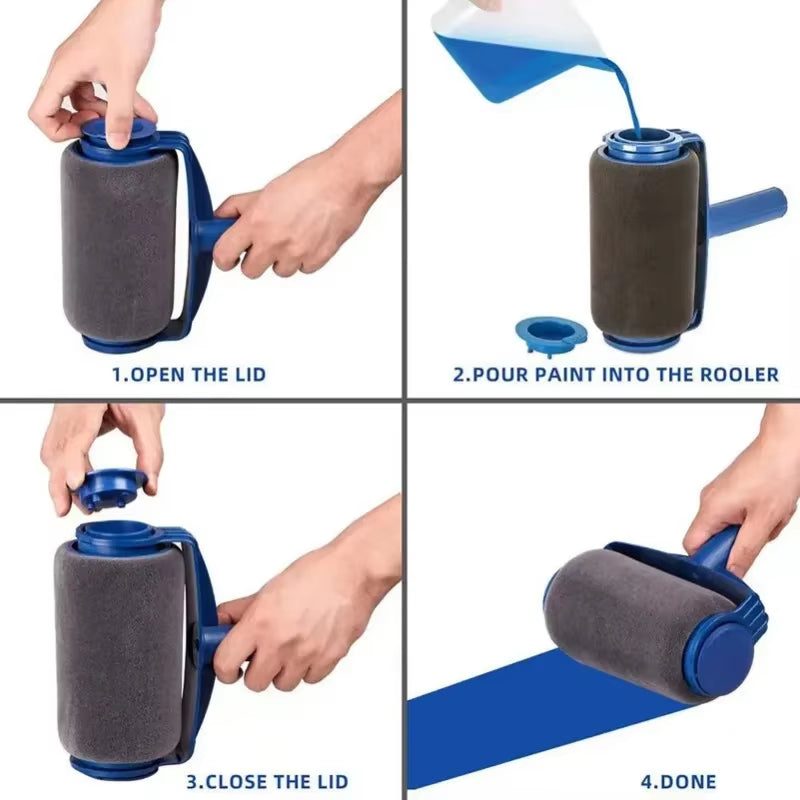 1.OPEN THE LID

2.POUR PAINT INTO THE ROOLER

3.CLOSE THE LID

4.DONE