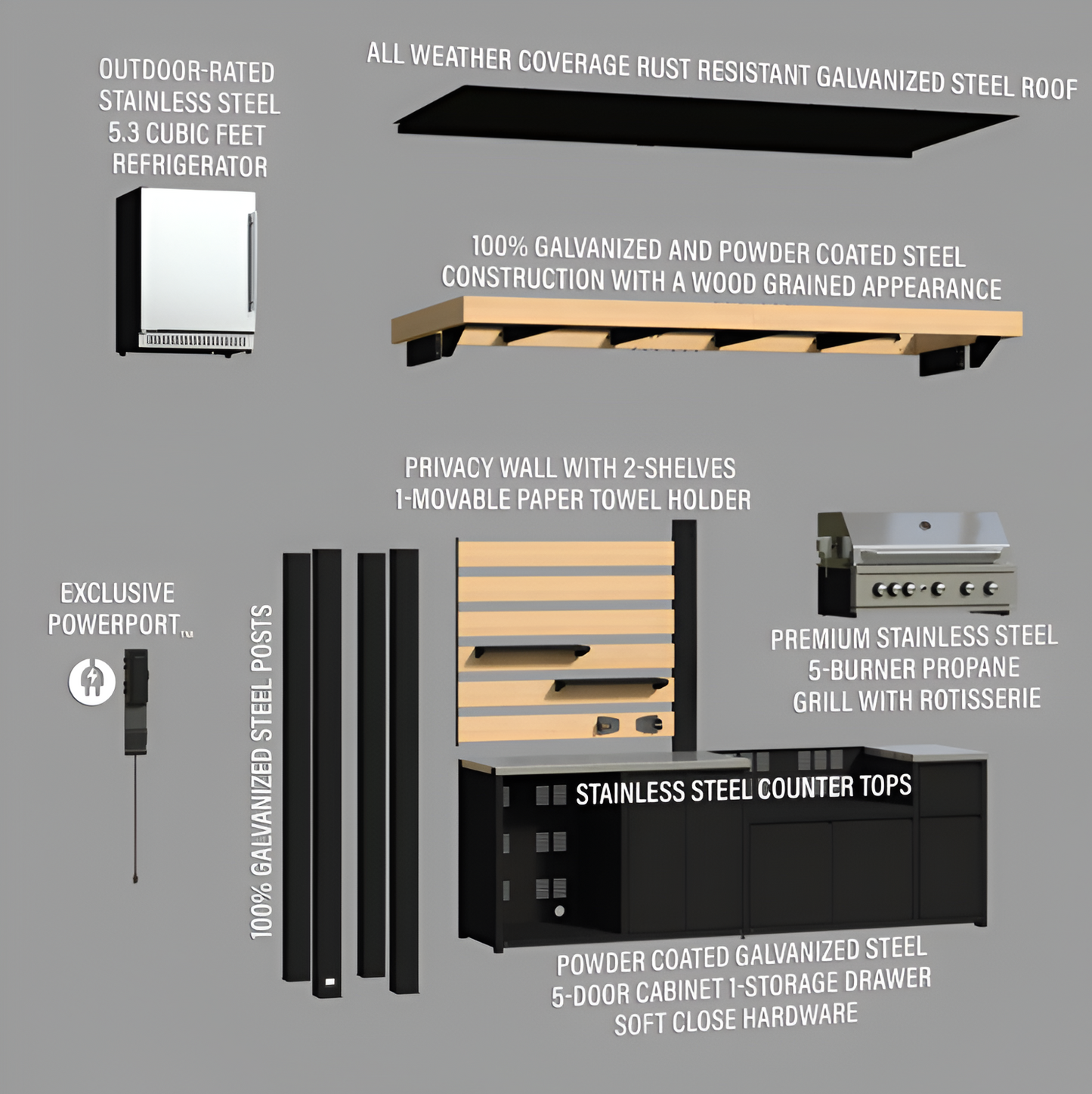 OUTDOOR-RATED STAINLESS STEEL 5.3 CUBIC FEET REFRIGERATOR

ALL WEATHER COVERAGE RUST RESISTANT GALVANIZED STEEL ROOF

100% GALVANIZED AND POWDER COATED STEEL CONSTRUCTION WITH A WOOD GRAINED APPEARANCE

PRIVACY WALL WITH 2-SHELVES 1-MOVABLE PAPER TOWEL HOLDER

EXCLUSIVE POWERPORT™

100% GALVANIZED STEEL POSTS

PREMIUM STAINLESS STEEL 5-BURNER PROPANE GRILL WITH ROTISSERIE

STAINLESS STEEL COUNTER TOPS

POWDER COATED GALVANIZED STEEL 5-DOOR CABINET 1-STORAGE DRAWER SOFT CLOSE HARDWARE