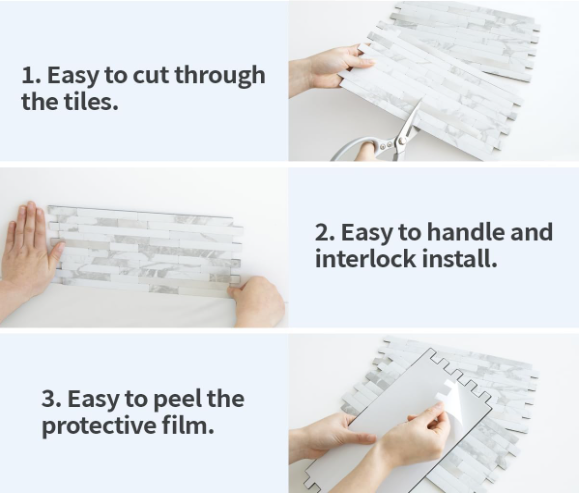 1. Easy to cut through the tiles.

2. Easy to handle and interlock install.

3. Easy to peel the protective film.