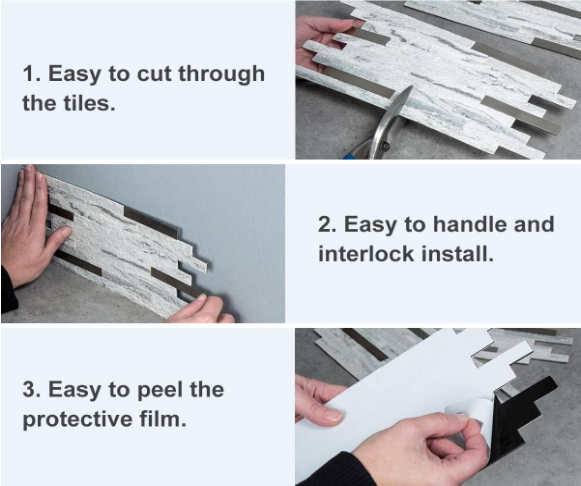 1. Easy to cut through the tiles.

2. Easy to handle and interlock install.

3. Easy to peel the protective film.