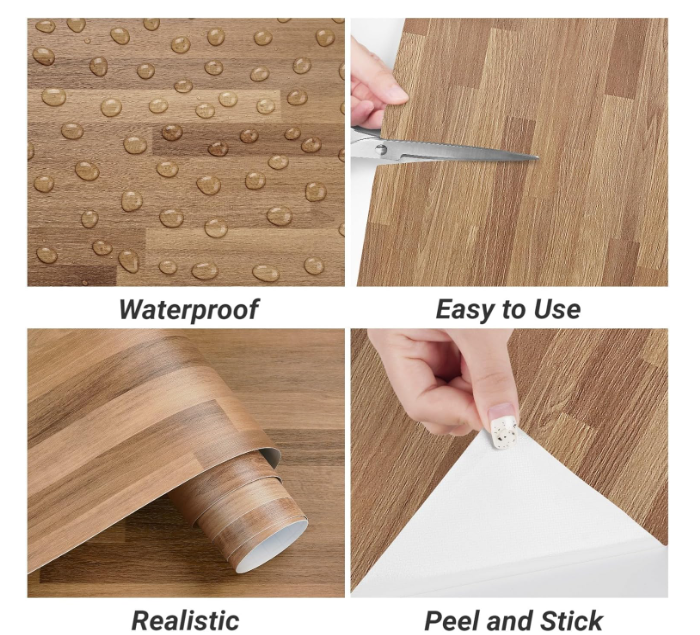 Waterproof

Easy to Use

Realistic

Peel and Stick