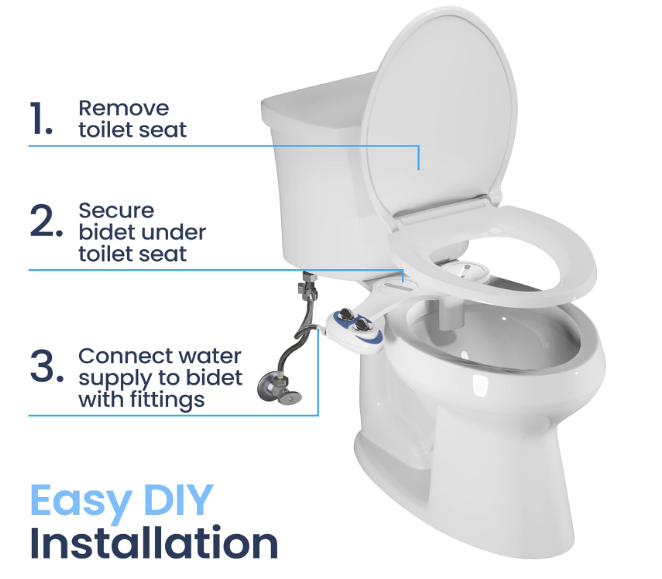 1. Remove toilet seat

2. Secure bidet under toilet seat

3. Connect water supply to bidet with fittings

Easy DIY Installation