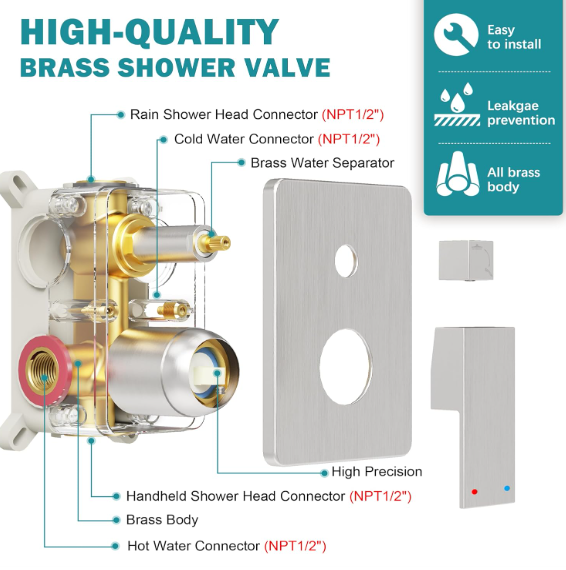 HIGH-QUALITY
BRASS SHOWER VALVE

Easy to install

Leakgae prevention

All brass body

Rain Shower Head Connector (NPT1/2")

Cold Water Connector (NPT1/2")

Brass Water Separator

High Precision

Handheld Shower Head Connector (NPT1/2")

Brass Body

Hot Water Connector (NPT1/2")