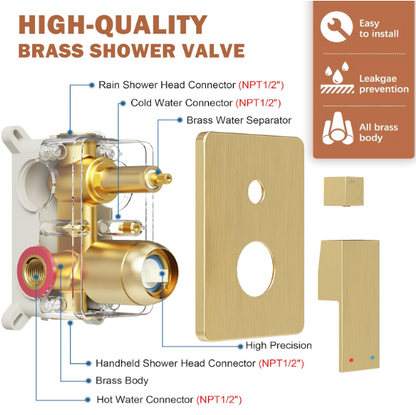 HIGH-QUALITY
BRASS SHOWER VALVE

Easy to install

Leakgae prevention

All brass body

Rain Shower Head Connector (NPT1/2")

Cold Water Connector (NPT1/2")

Brass Water Separator

High Precision

Handheld Shower Head Connector (NPT1/2")

Brass Body

Hot Water Connector (NPT1/2")