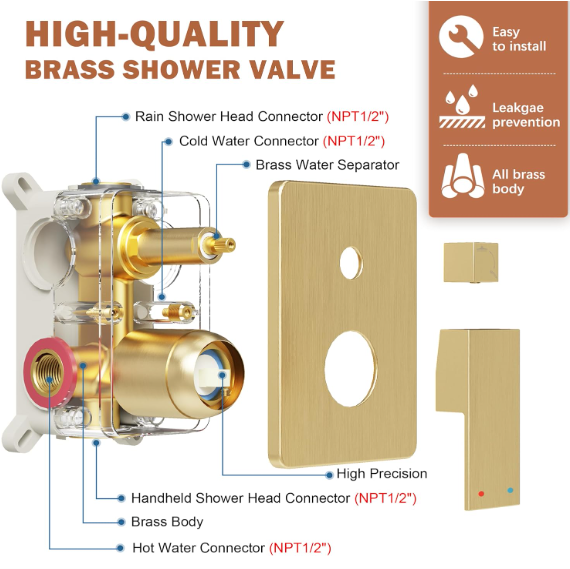 HIGH-QUALITY
BRASS SHOWER VALVE

Easy to install

Leakgae prevention

All brass body

Rain Shower Head Connector (NPT1/2")

Cold Water Connector (NPT1/2")

Brass Water Separator

High Precision

Handheld Shower Head Connector (NPT1/2")

Brass Body

Hot Water Connector (NPT1/2")