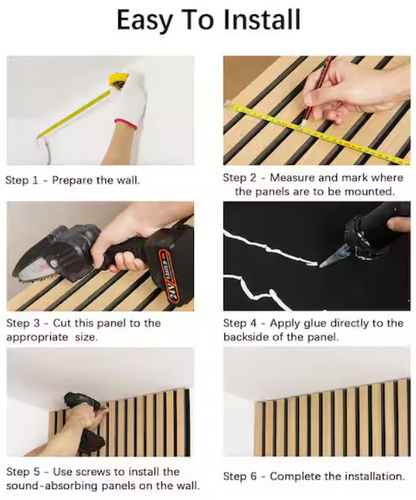 Easy To Install

Step 1 - Prepare the wall.

Step 2 - Measure and mark where the panels are to be mounted.

24V

Step 3 - Cut this panel to the appropriate size.

Step 4 - Apply glue directly to the backside of the panel.

Step 5 - Use screws to install the sound-absorbing panels on the wall.

Step 6 - Complete the installation.