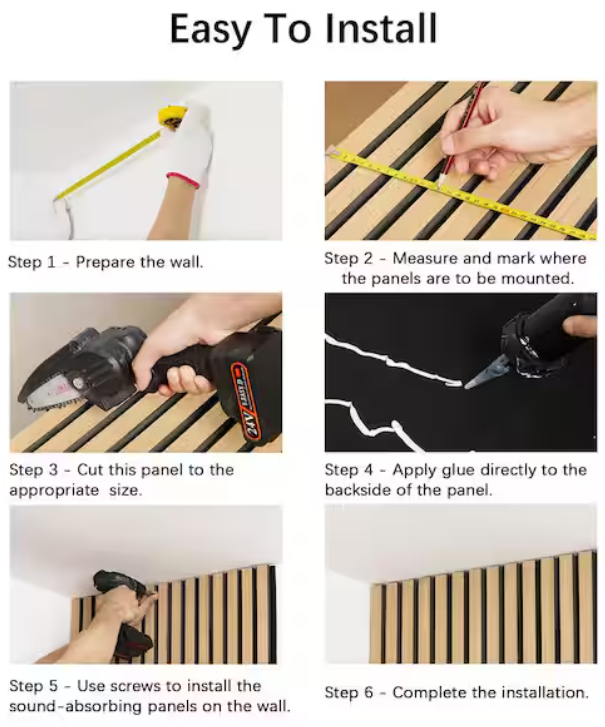 Easy To Install

Step 1 - Prepare the wall.

Step 2 - Measure and mark where the panels are to be mounted.

24V

Step 3 - Cut this panel to the appropriate size.

Step 4 - Apply glue directly to the backside of the panel.

Step 5 - Use screws to install the sound-absorbing panels on the wall.

Step 6 - Complete the installation.