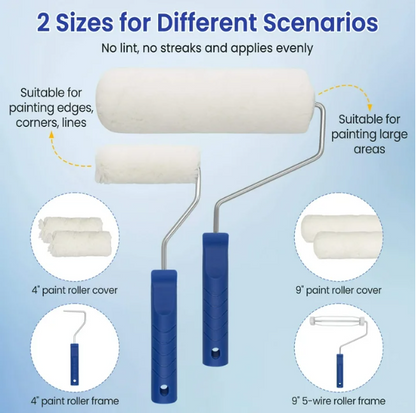 2 Sizes for Different Scenarios

No lint, no streaks and applies evenly

Suitable for painting edges, corners, lines

Suitable for painting large areas

4" paint roller cover

9" paint roller cover

4" paint roller frame

9" 5-wire roller frame