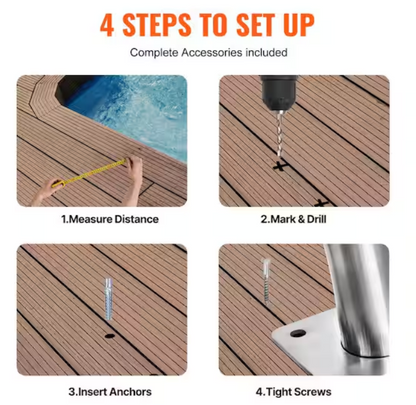 4 STEPS TO SET UP

Complete Accessories included

1.Measure Distance

2.Mark & Drill

3.Insert Anchors

4.Tight Screws