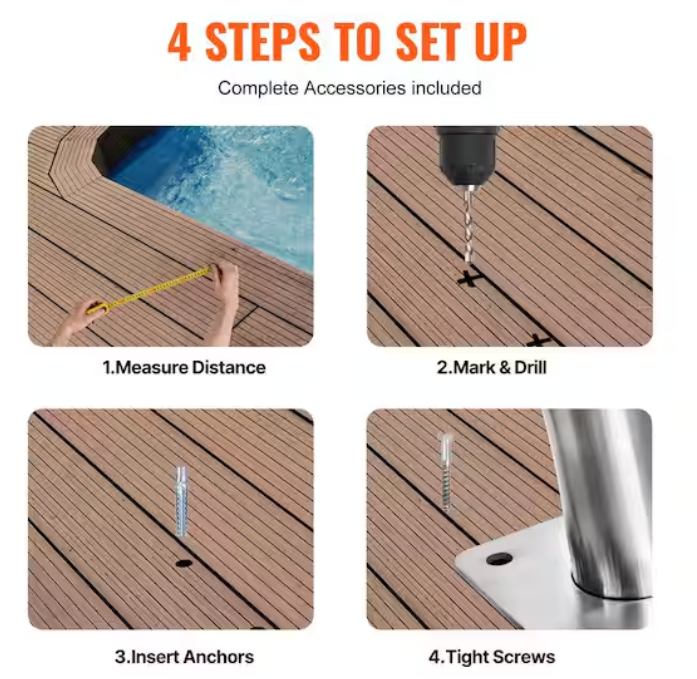 4 STEPS TO SET UP

Complete Accessories included

1.Measure Distance

2.Mark & Drill

3.Insert Anchors

4.Tight Screws