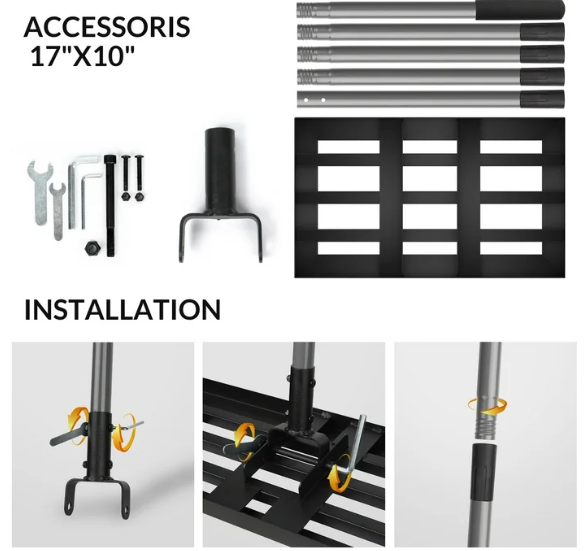 ACCESSORIS
17"X10"

INSTALLATION