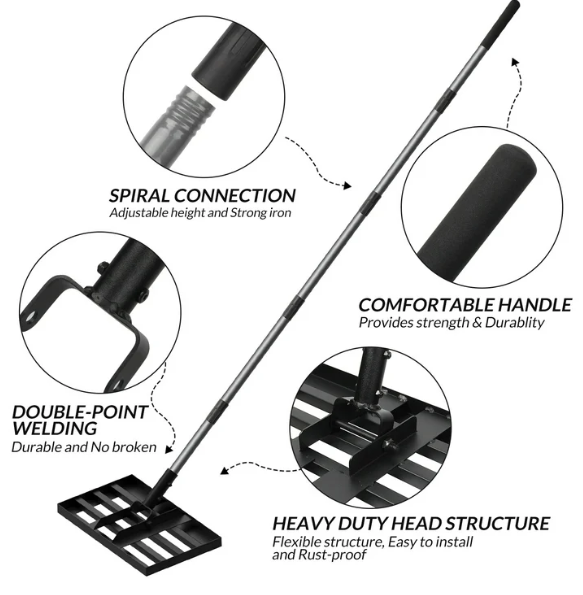 SPIRAL CONNECTION
Adjustable height and Strong iron

COMFORTABLE HANDLE
Provides strength & Durablity

DOUBLE-POINT WELDING
Durable and No broken

HEAVY DUTY HEAD STRUCTURE
Flexible structure, Easy to install and Rust-proof