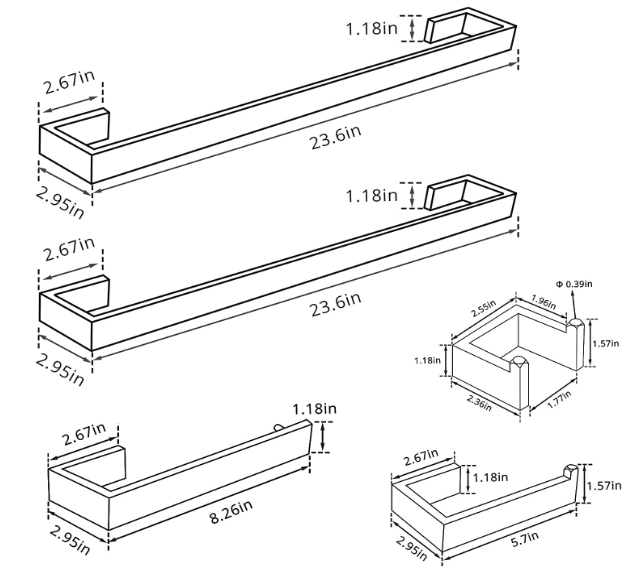 1.18in
2.67in
23.6in
2.95in

1.18in
2.67in
23.6in
2.95in

Φ 0.39in
2.55in
1.96in
1.57in
1.18in
2.36in
1.77in

1.18in
2.67in
8.26in
2.95in

2.67in
1.18in
1.57in
2.95in
5.7in