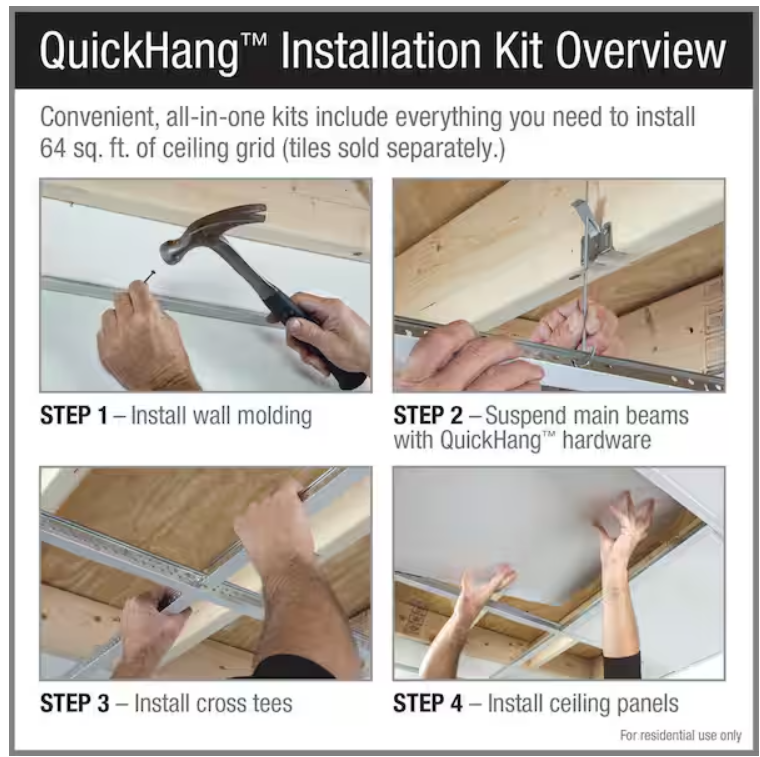 QuickHang™ Installation Kit Overview

Convenient, all-in-one kits include everything you need to install 64 sq. ft. of ceiling grid (tiles sold separately.)

STEP 1 – Install wall molding

STEP 2 – Suspend main beams with QuickHang™ hardware

STEP 3 – Install cross tees

STEP 4 – Install ceiling panels

For residential use only