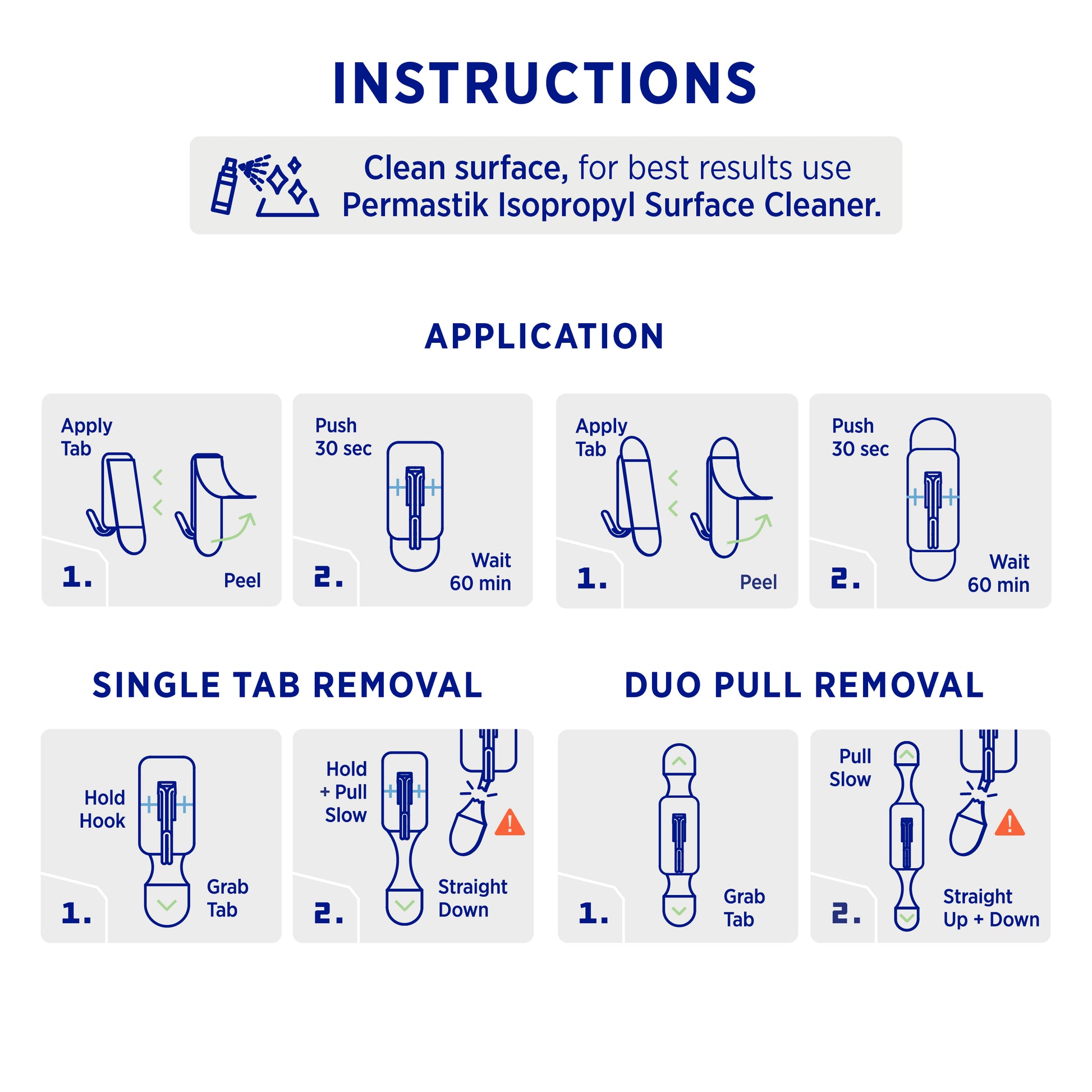 INSTRUCTIONS

Clean surface, for best results use Permastik Isopropyl Surface Cleaner.

APPLICATION

Apply Tab

1.

Peel

Push 30 sec

2.

Wait 60 min

Apply Tab

1.

Peel

Push 30 sec

2.

Wait 60 min

SINGLE TAB REMOVAL

Hold Hook

1.

Grab Tab

Hold + Pull Slow

2.

Straight Down

DUO PULL REMOVAL

1.

Grab Tab

Pull Slow

2.

Straight Up + Down