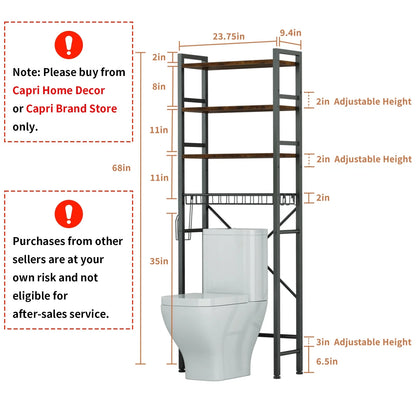 Note: Please buy from Capri Home Decor or Capri Brand Store only.

Purchases from other sellers are at your own risk and not eligible for after-sales service.

23.75in
9.4in
2in
8in
11in
11in
35in
68in
2in Adjustable Height
2in Adjustable Height
2in
3in Adjustable Height
6.5in