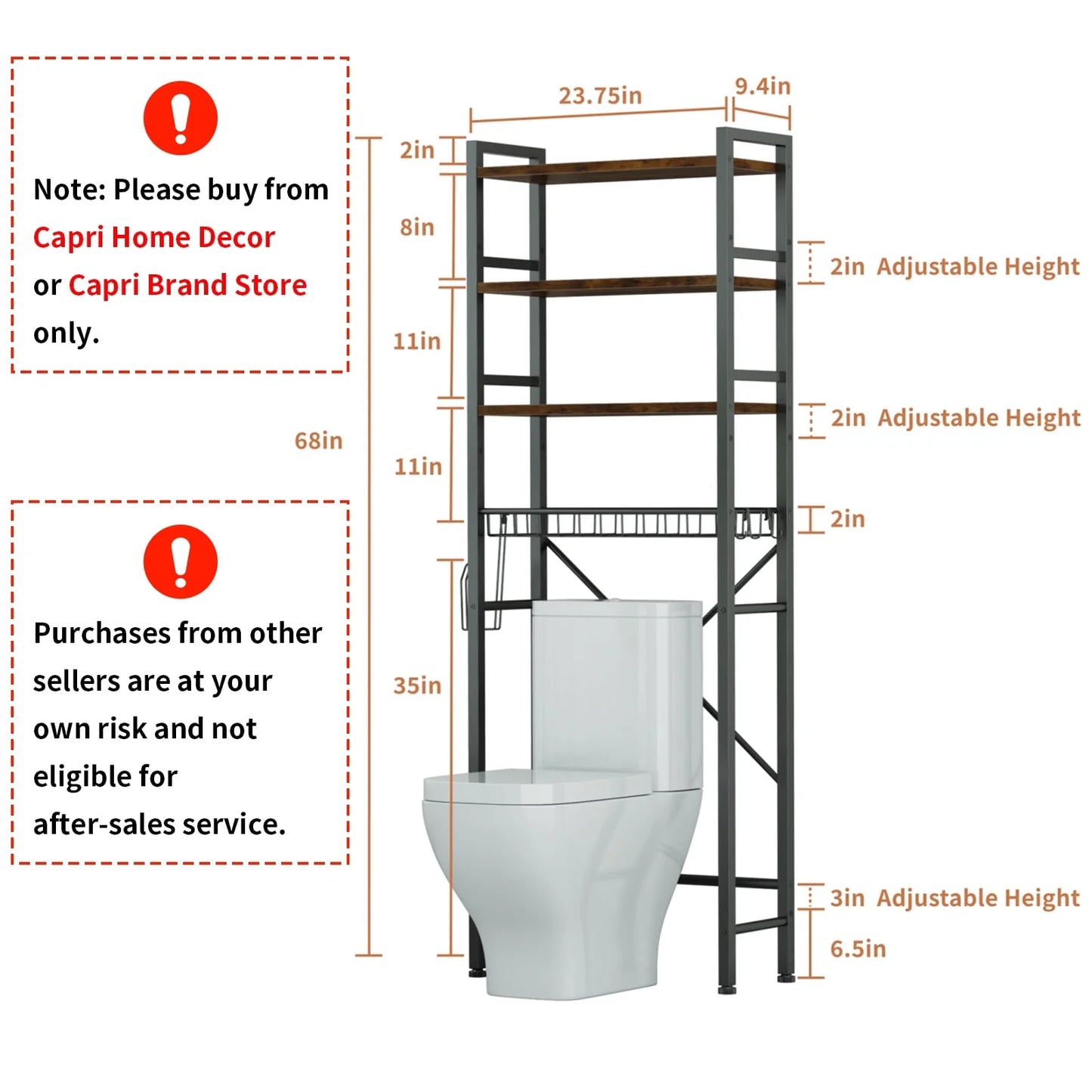 Note: Please buy from Capri Home Decor or Capri Brand Store only.

Purchases from other sellers are at your own risk and not eligible for after-sales service.

23.75in

9.4in

2in

8in

11in

11in

35in

68in

2in Adjustable Height

2in Adjustable Height

2in

3in Adjustable Height

6.5in