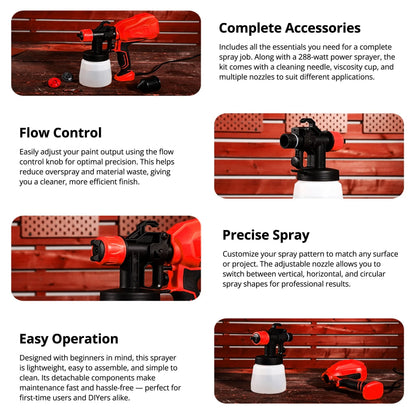 Complete Accessories

Includes all the essentials you need for a complete spray job. Along with a 288-watt power sprayer, the kit comes with a cleaning needle, viscosity cup, and multiple nozzles to suit different applications.

Flow Control

Easily adjust your paint output using the flow control knob for optimal precision. This helps reduce overspray and material waste, giving you a cleaner, more efficient finish.

Precise Spray

Customize your spray pattern to match any surface or project. The adjustable nozzle allows you to switch between vertical, horizontal, and circular spray shapes for professional results.

Easy Operation

Designed with beginners in mind, this sprayer is lightweight, easy to assemble, and simple to clean. Its detachable components make maintenance fast and hassle-free — perfect for first-time users and DIYers alike.