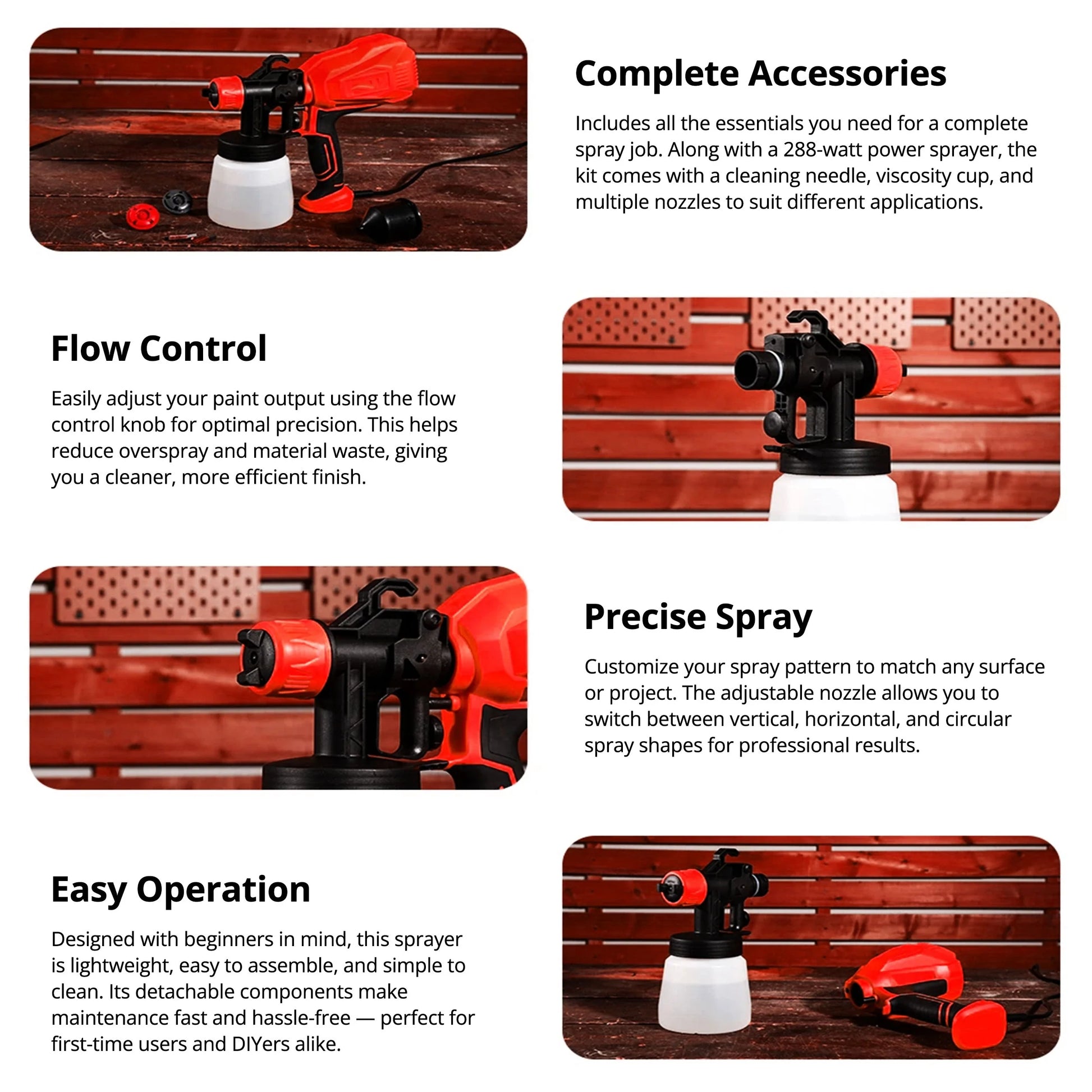 Complete Accessories

Includes all the essentials you need for a complete spray job. Along with a 288-watt power sprayer, the kit comes with a cleaning needle, viscosity cup, and multiple nozzles to suit different applications.

Flow Control

Easily adjust your paint output using the flow control knob for optimal precision. This helps reduce overspray and material waste, giving you a cleaner, more efficient finish.

Precise Spray

Customize your spray pattern to match any surface or project. The adjustable nozzle allows you to switch between vertical, horizontal, and circular spray shapes for professional results.

Easy Operation

Designed with beginners in mind, this sprayer is lightweight, easy to assemble, and simple to clean. Its detachable components make maintenance fast and hassle-free — perfect for first-time users and DIYers alike.