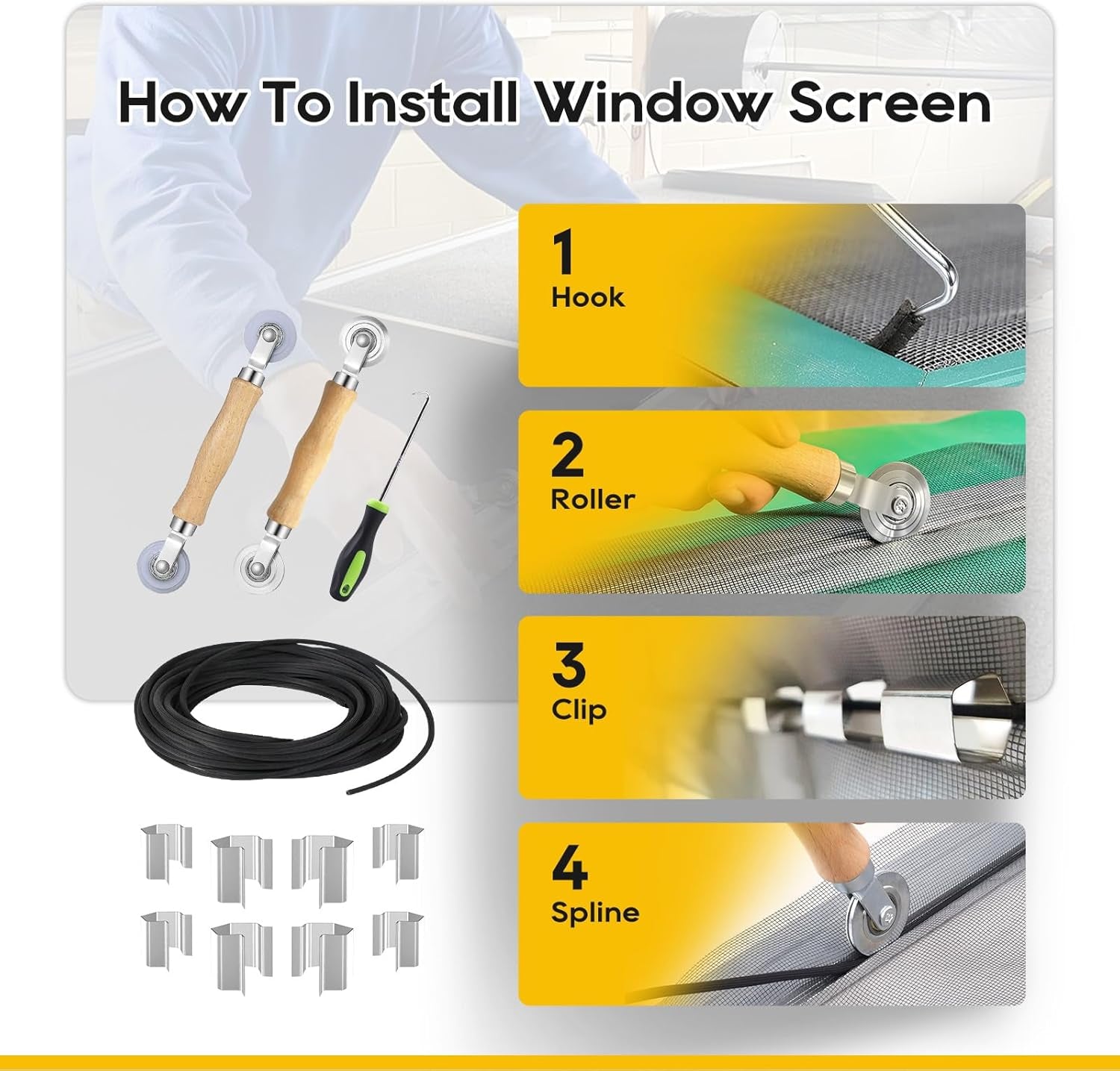 How To Install Window Screen

1
Hook

2
Roller

3
Clip

4
Spline