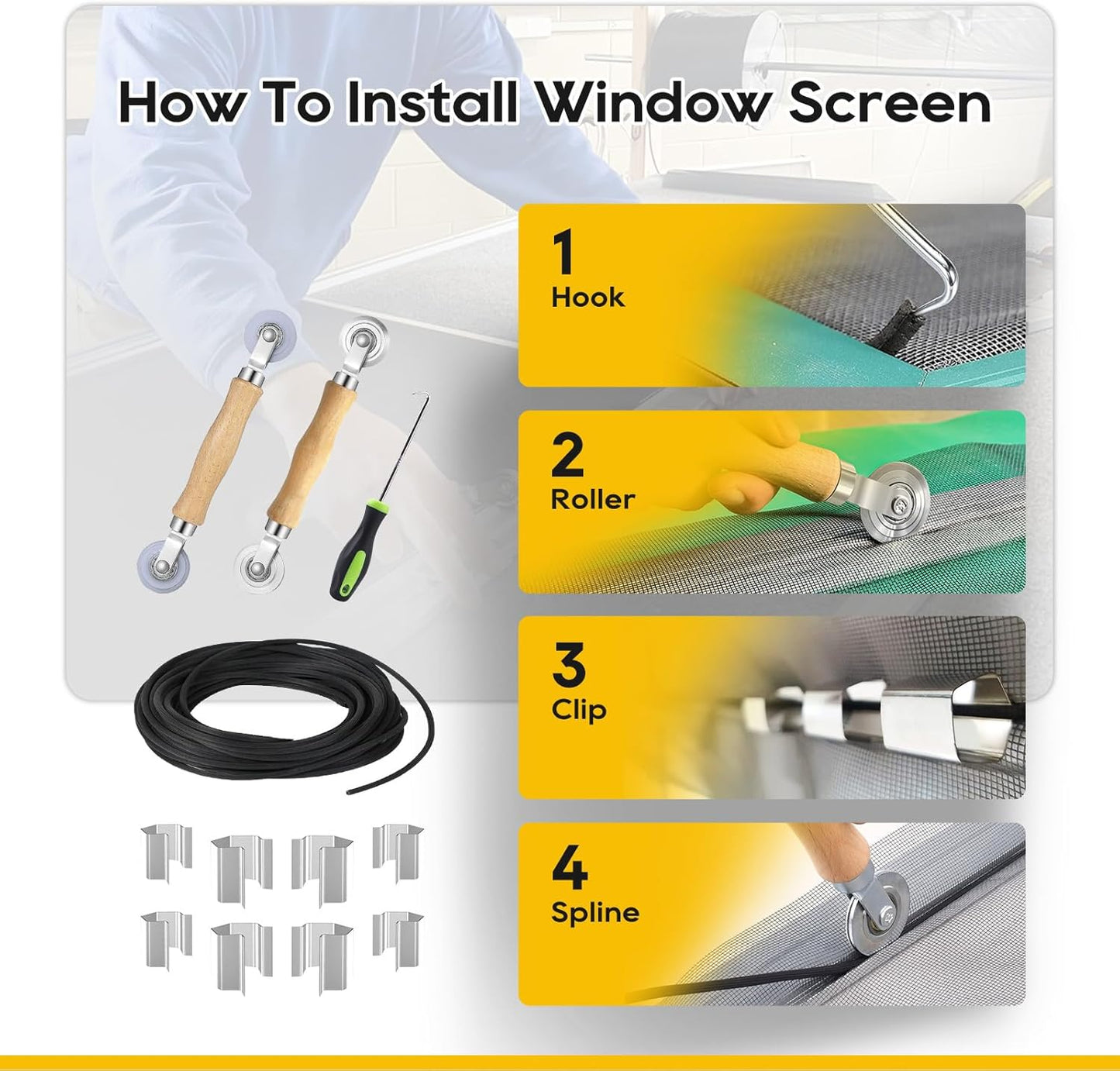 How To Install Window Screen

1
Hook

2
Roller

3
Clip

4
Spline