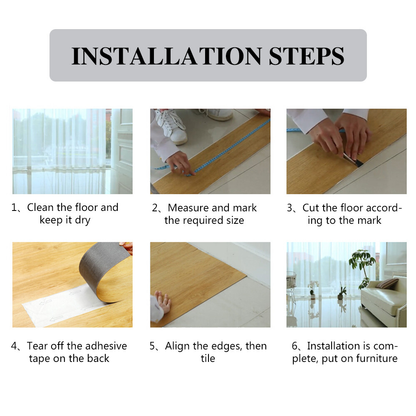 INSTALLATION STEPS

1、Clean the floor and keep it dry

2、Measure and mark the required size

3、Cut the floor according to the mark

4、Tear off the adhesive tape on the back

5、Align the edges, then tile

6、Installation is complete, put on furniture