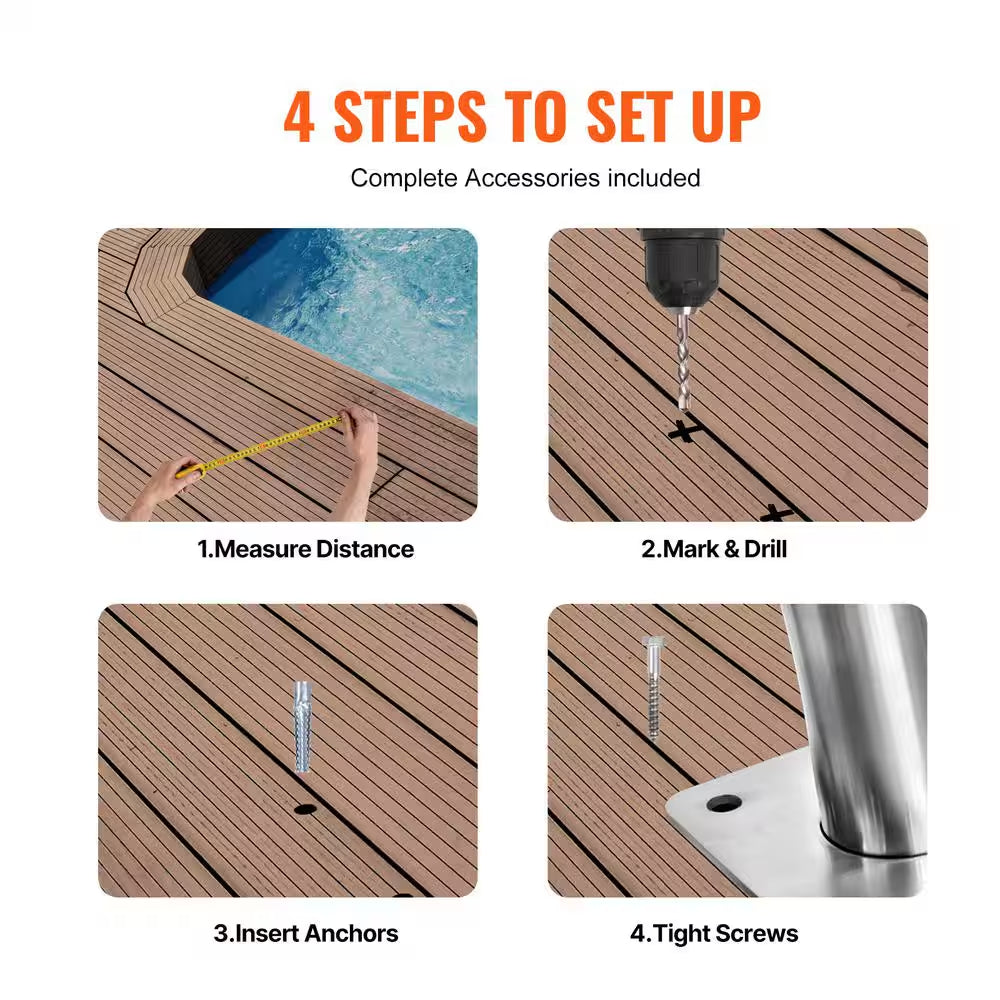 4 STEPS TO SET UP

Complete Accessories included

1.Measure Distance

2.Mark & Drill

3.Insert Anchors

4.Tight Screws