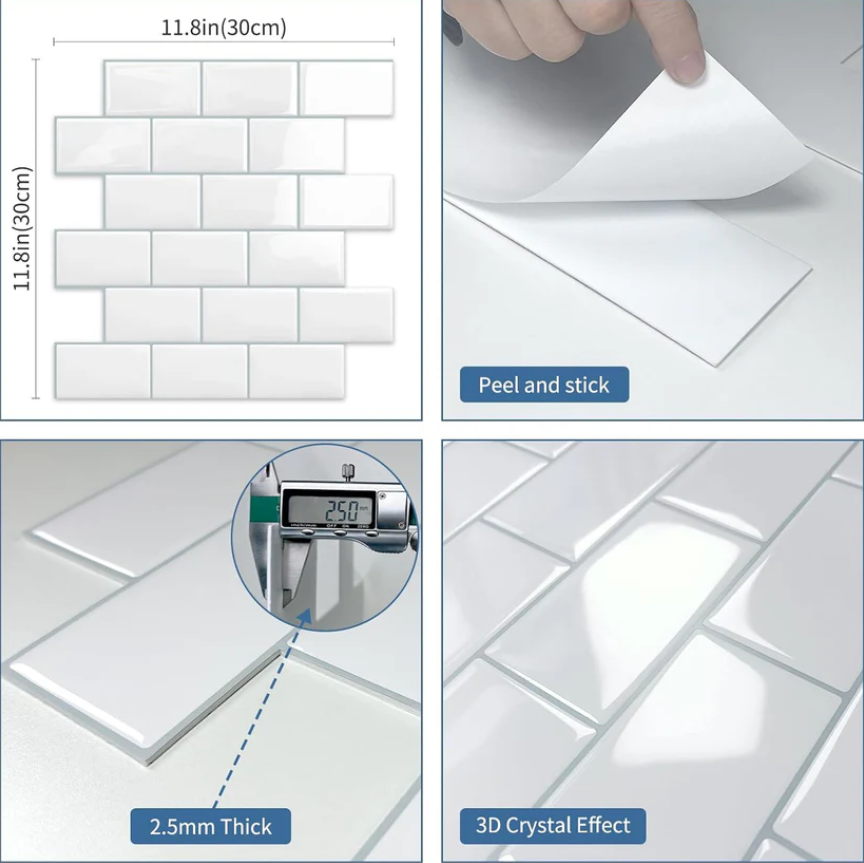 11.8in(30cm)

11.8in(30cm)

Peel and stick

2.50 mm

OFF ON ZERO

2.5mm Thick

3D Crystal Effect